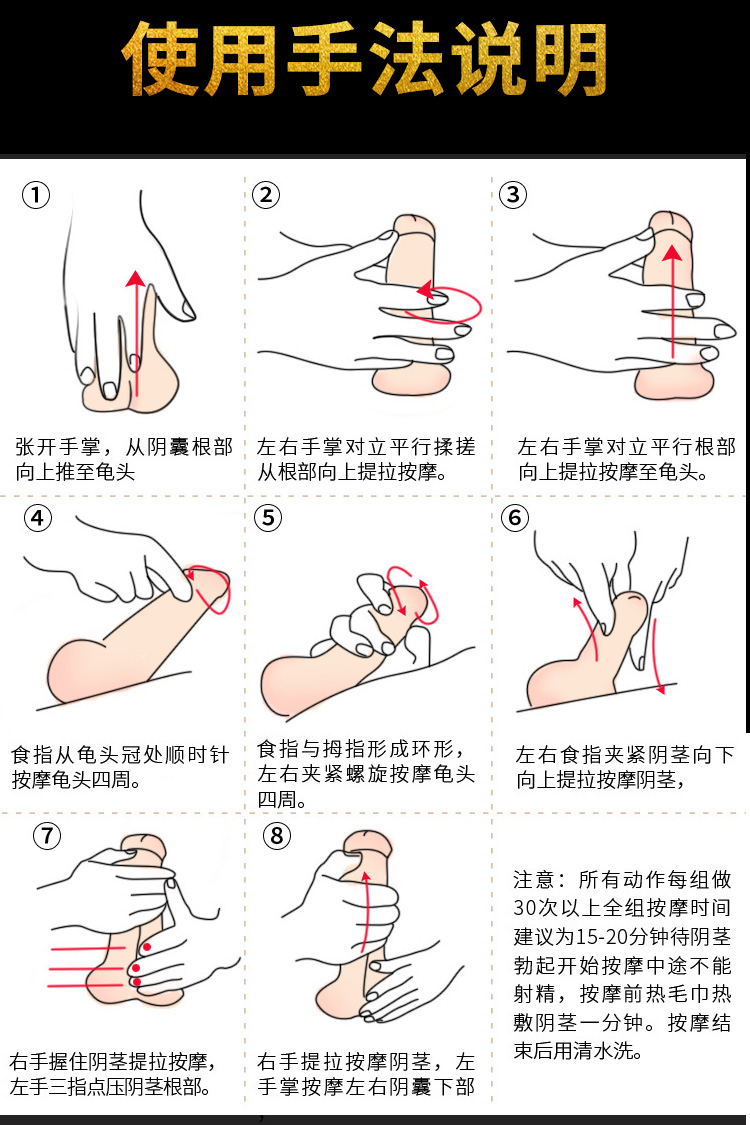 使用手法说明

①
张开手掌，从阴囊根部向上推至龟头

②
左右手掌对立平行揉搓从根部向上提拉按摩。

③
左右手掌对立平行根部向上提拉按摩至龟头。

④
食指从龟头冠处顺时针按摩龟头四周。

⑤
食指与拇指形成环形，左右夹紧螺旋按摩龟头四周。

⑥
左右食指夹紧阴茎向下向上提拉按摩阴茎，

⑦
右手握住阴茎提拉按摩，左手三指点压阴茎根部。

⑧
右手提拉按摩阴茎，左手掌按摩左右阴囊下部

注意：所有动作每组做30次以上全组按摩时间建议为15-20分钟待阴茎勃起开始按摩中途不能射精，按摩前热毛巾热敷阴茎一分钟。按摩结束后用清水洗。